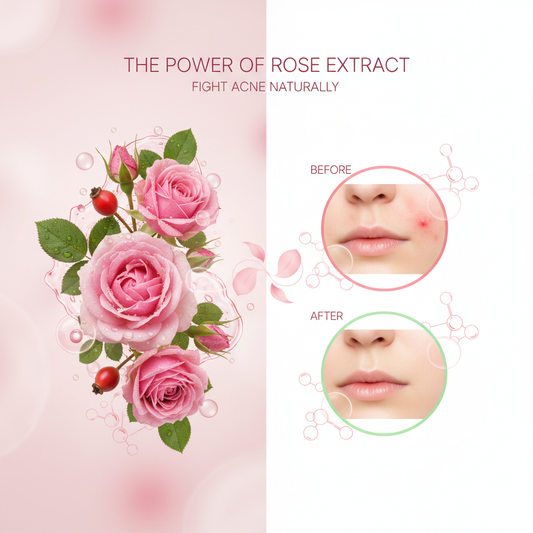 THE POWER OF ROSE EXTRACT
FIGHT ACNE NATURALLY

BEFORE

AFTER