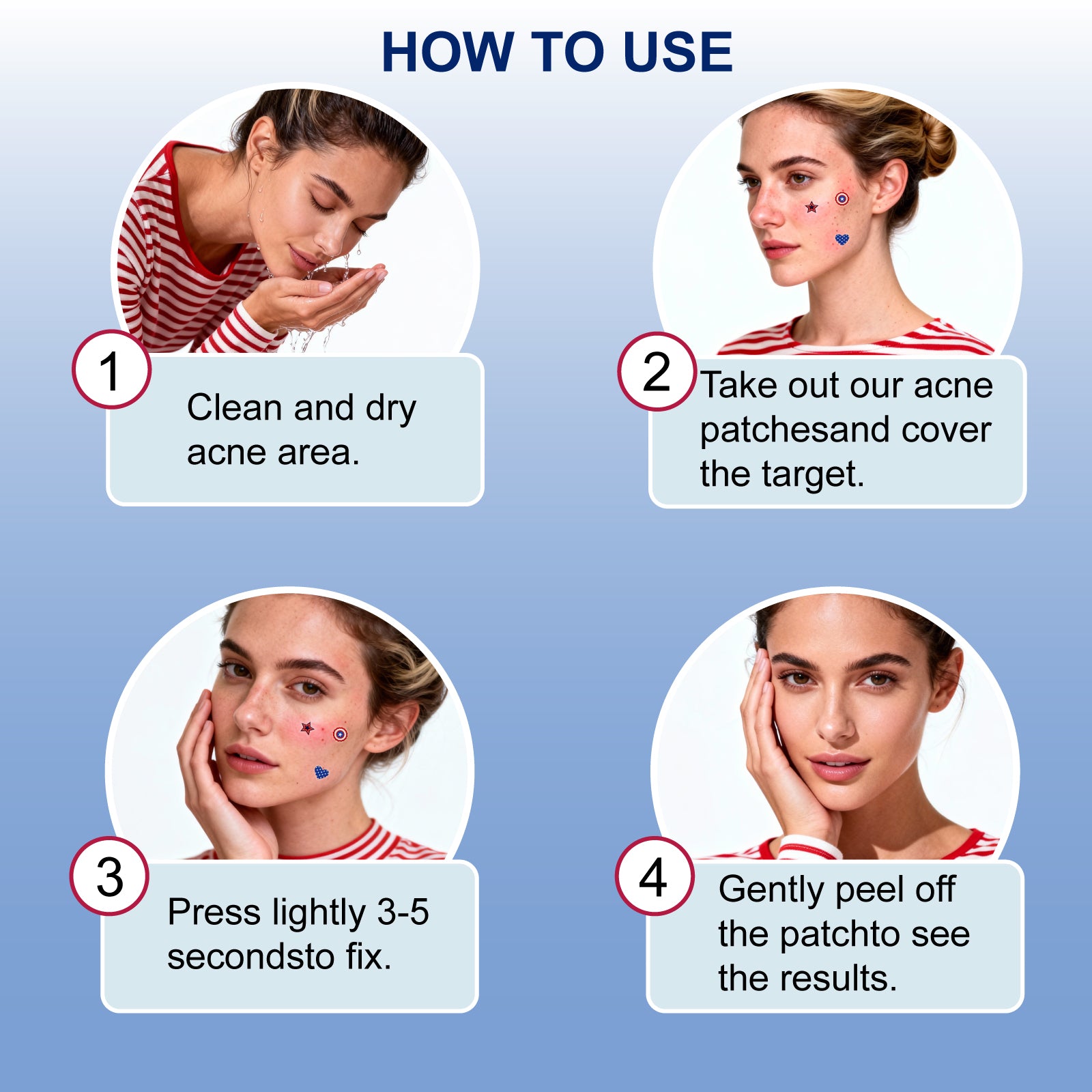 HOW TO USE

1
Clean and dry acne area.

2
Take out our acne patchesand cover the target.

3
Press lightly 3-5 secondsto fix.

4
Gently peel off the patchto see the results.