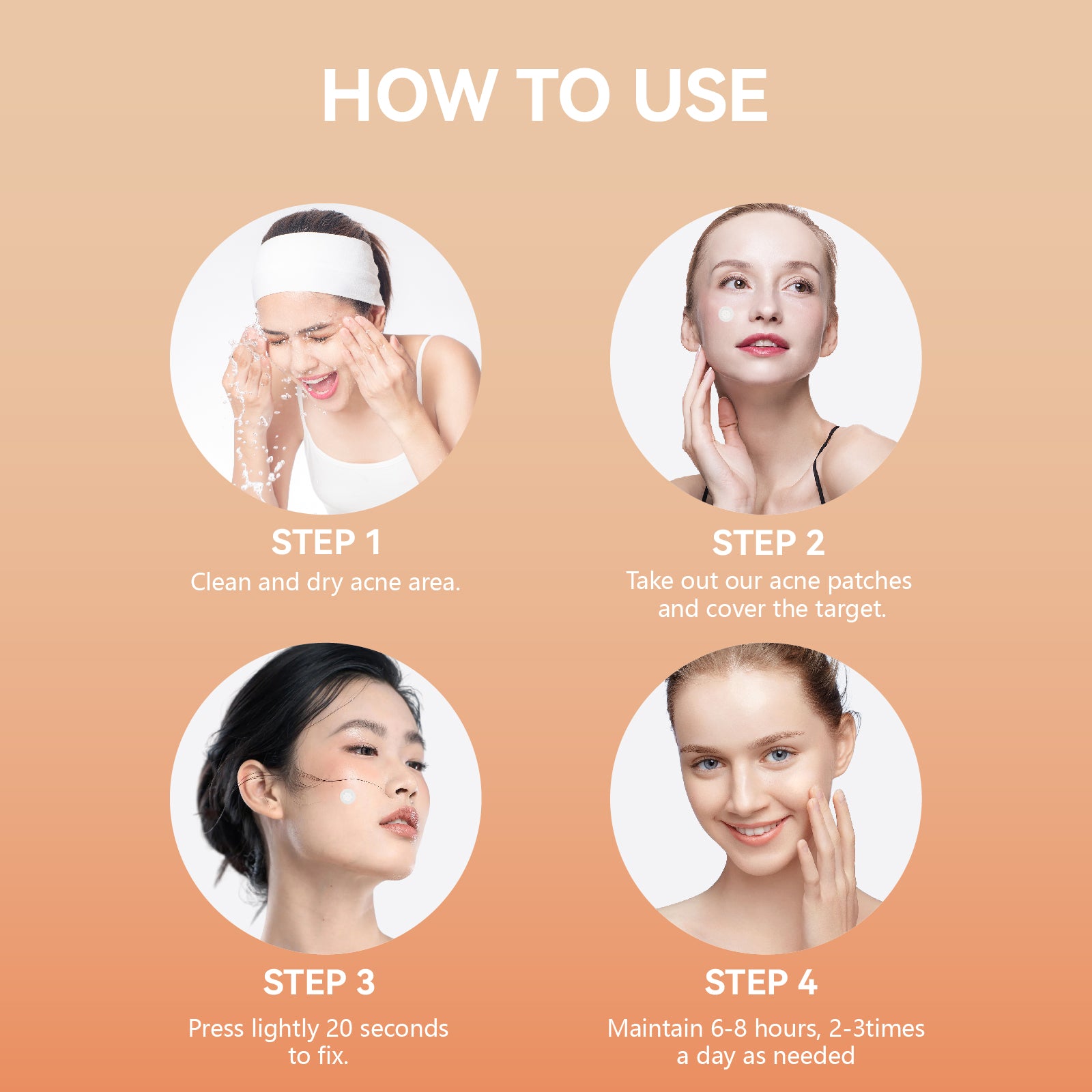 HOW TO USE

STEP 1
Clean and dry acne area.

STEP 2
Take out our acne patches and cover the target.

STEP 3
Press lightly 20 seconds to fix.

STEP 4
Maintain 6-8 hours, 2-3times a day as needed