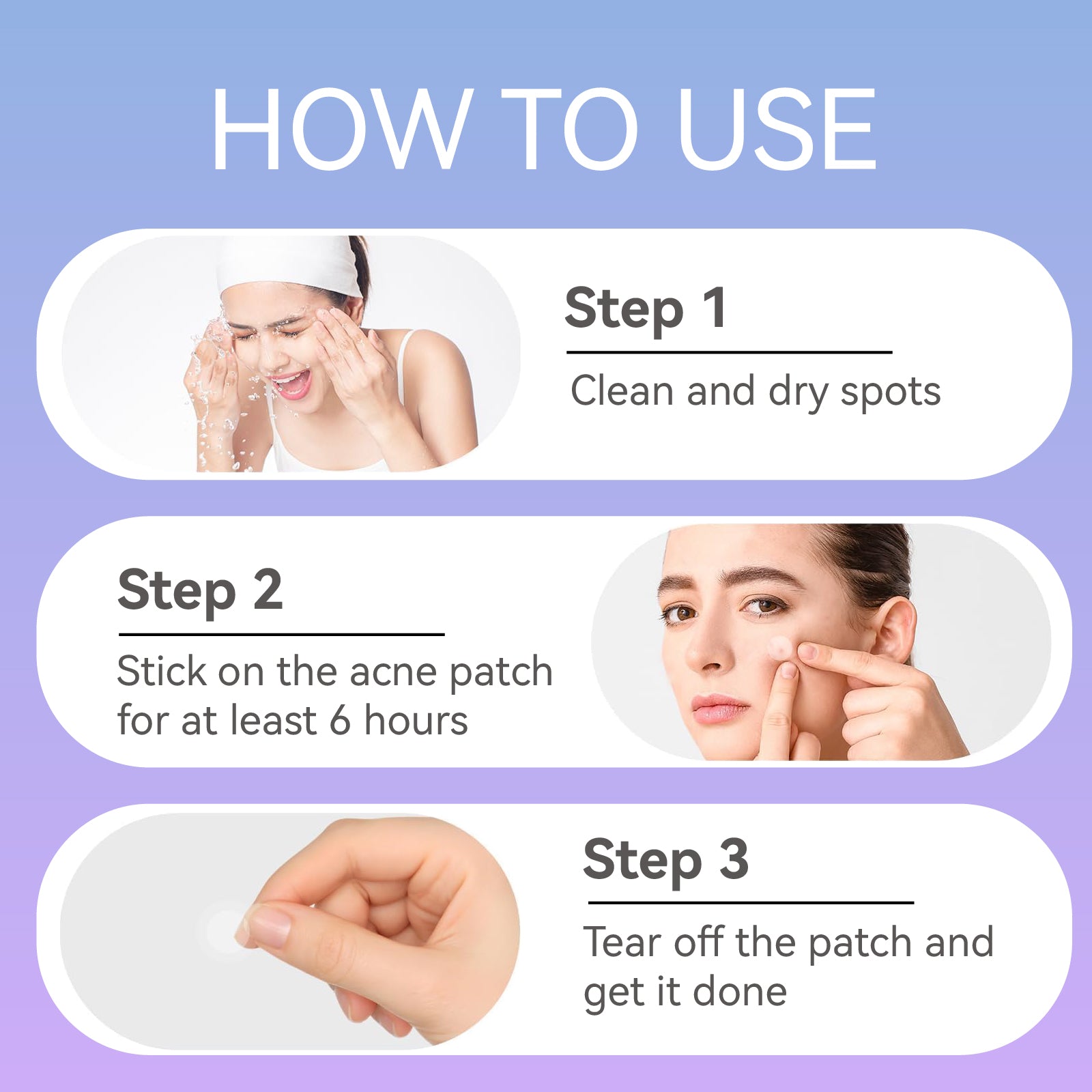 HOW TO USE

Step 1

Clean and dry spots

Step 2

Stick on the acne patch for at least 6 hours

Step 3

Tear off the patch and get it done